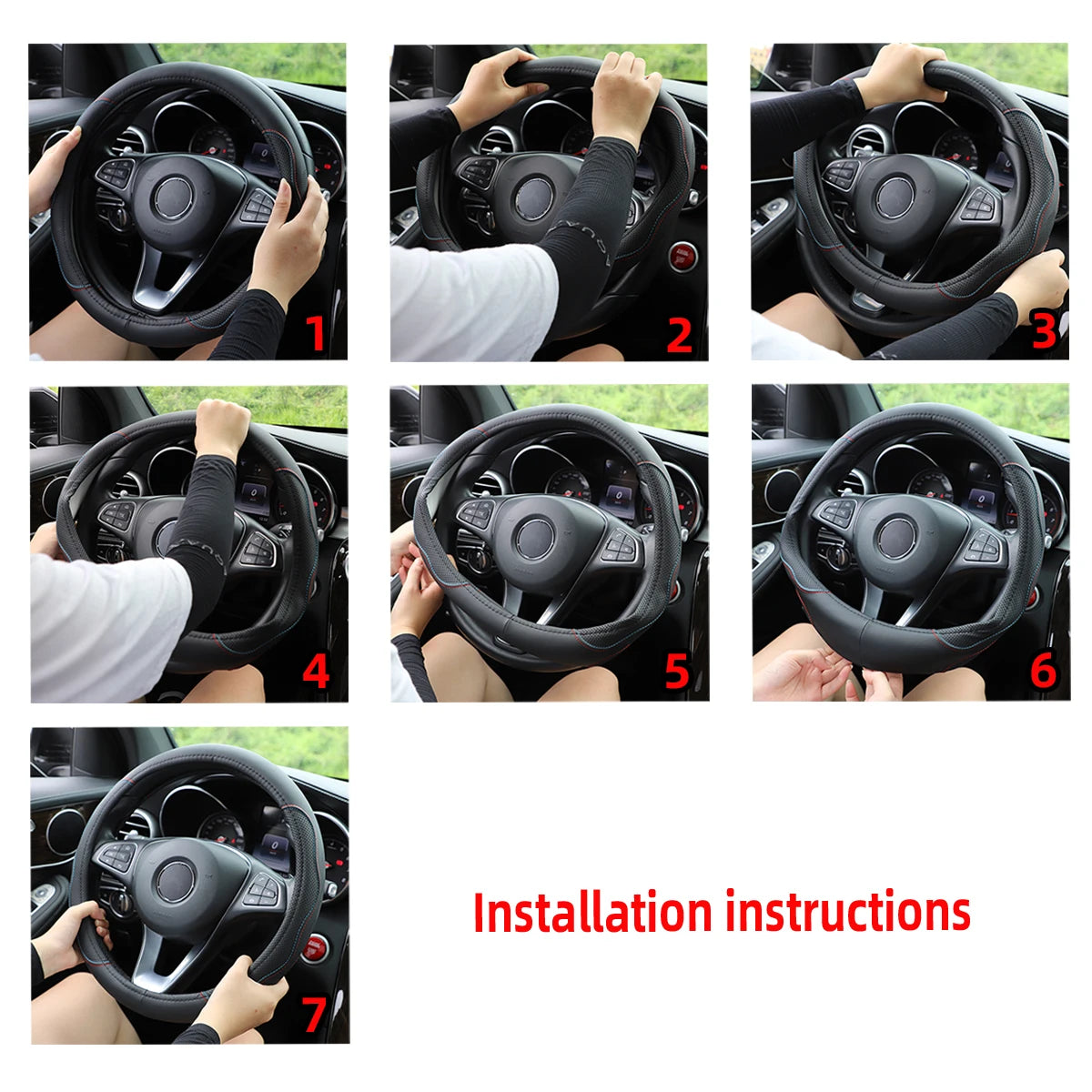 1
2
3
4
5
6
7
Installation instructions