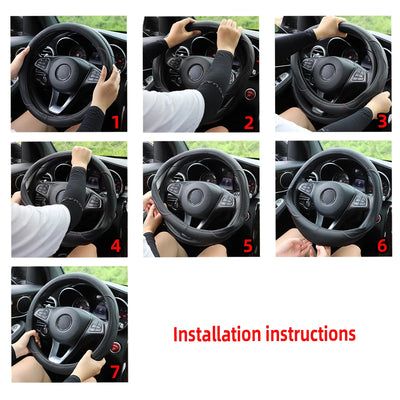 1

2

3

4

5

6

7

Installation instructions