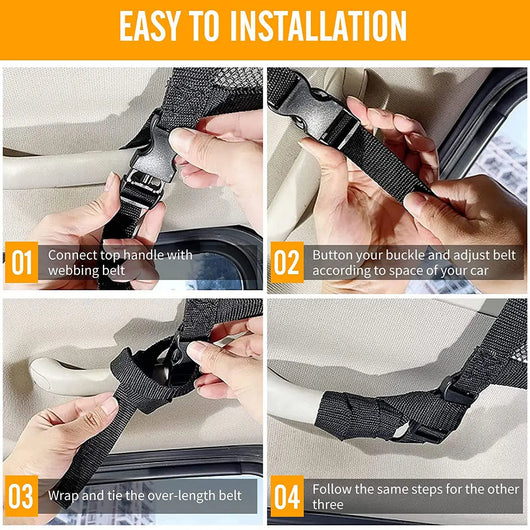 EASY TO INSTALLATION

01 Connect top handle with webbing belt

02 Button your buckle and adjust belt according to space of your car

03 Wrap and tie the over-length belt

04 Follow the same steps for the other three